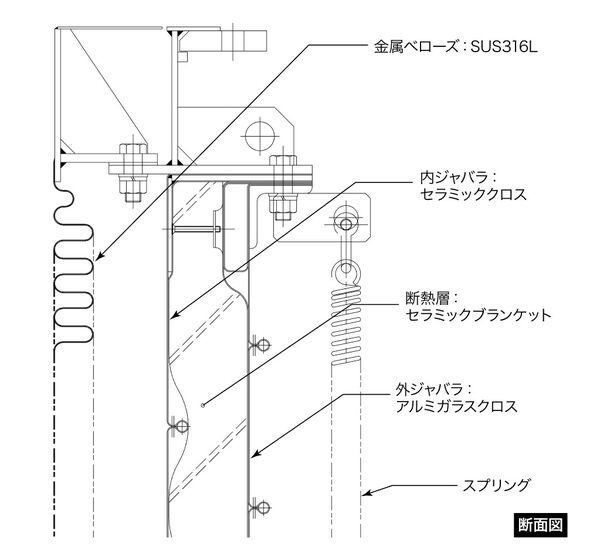 金属ベローズ：SUS316L

内ジャバラ：
セラミッククロス

断熱層：
セラミックブランケット

外ジャバラ：
アルミガラスクロス

スプリング

断面図